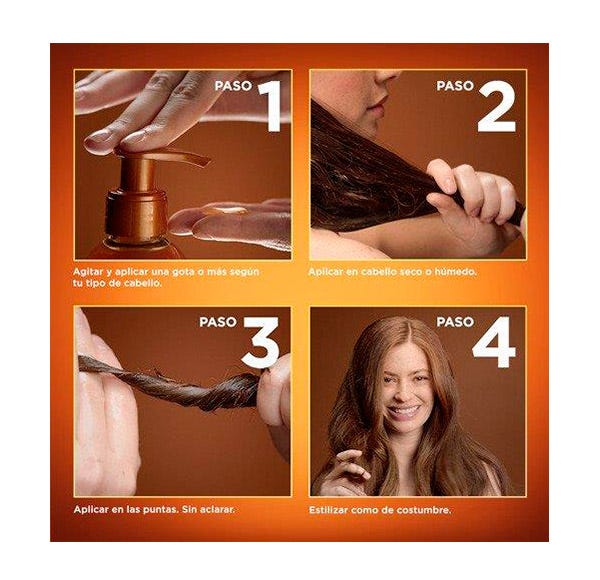 PASO 1

Agitar y aplicar una gota o más según tu tipo de cabello.

PASO 2

Aplicar en cabello seco o húmedo.

PASO 3

Aplicar en las puntas. Sin aclarar.

PASO 4

Estilizar como de costumbre.