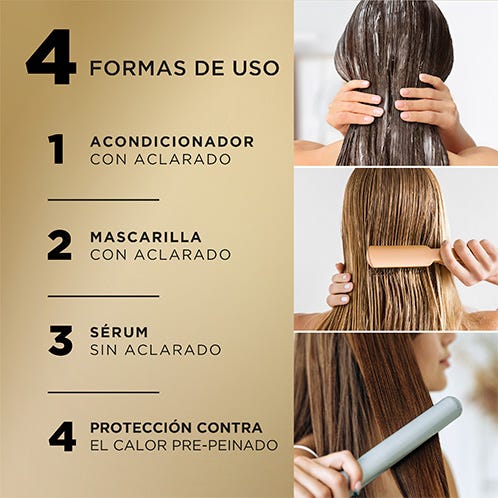 4 FORMAS DE USO

1 ACONDICIONADOR
CON ACLARADO

2 MASCARILLA
CON ACLARADO

3 SÉRUM
SIN ACLARADO

4 PROTECCIÓN CONTRA
EL CALOR PRE-PEINADO