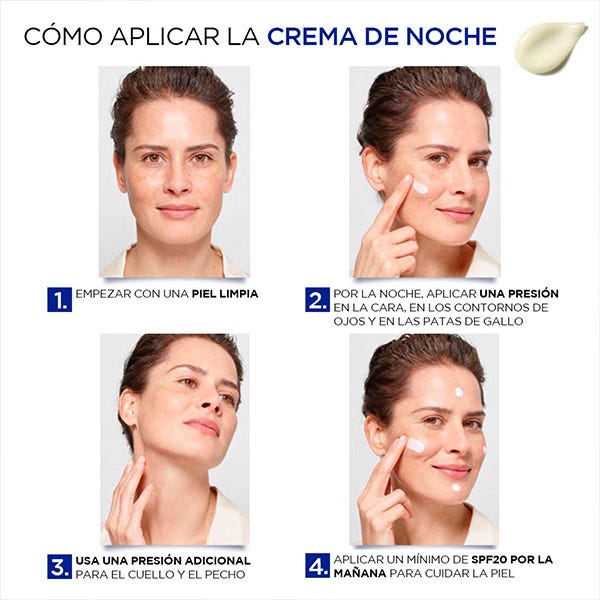 CÓMO APLICAR LA CREMA DE NOCHE

1. EMPEZAR CON UNA PIEL LIMPIA

2. POR LA NOCHE, APLICAR UNA PRESIÓN EN LA CARA, EN LOS CONTORNOS DE OJOS Y EN LAS PATAS DE GALLO

3. USA UNA PRESIÓN ADICIONAL PARA EL CUELLO Y EL PECHO

4. APLICAR UN MÍNIMO DE SPF20 POR LA MAÑANA PARA CUIDAR LA PIEL