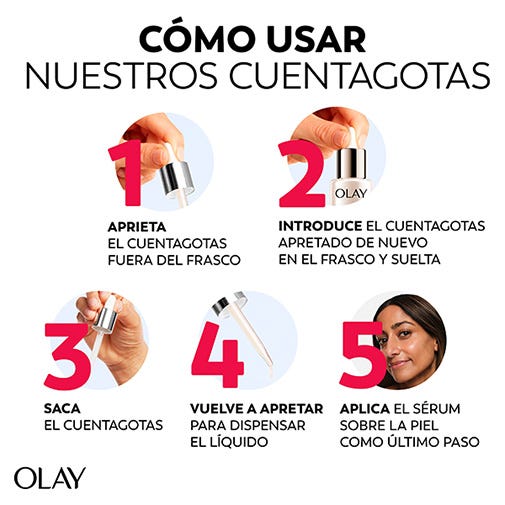 CÓMO USAR
NUESTROS CUENTAGOTAS

1

APRIETA
EL CUENTAGOTAS
FUERA DEL FRASCO

2

OLAY

INTRODUCE EL CUENTAGOTAS APRETADO DE NUEVO EN EL FRASCO Y SUELTA

3

SACA
EL CUENTAGOTAS

4

VUELVE A APRETAR
PARA DISPENSAR
EL LÍQUIDO

5

APLICA EL SÉRUM
SOBRE LA PIEL
COMO ÚLTIMO PASO

OLAY