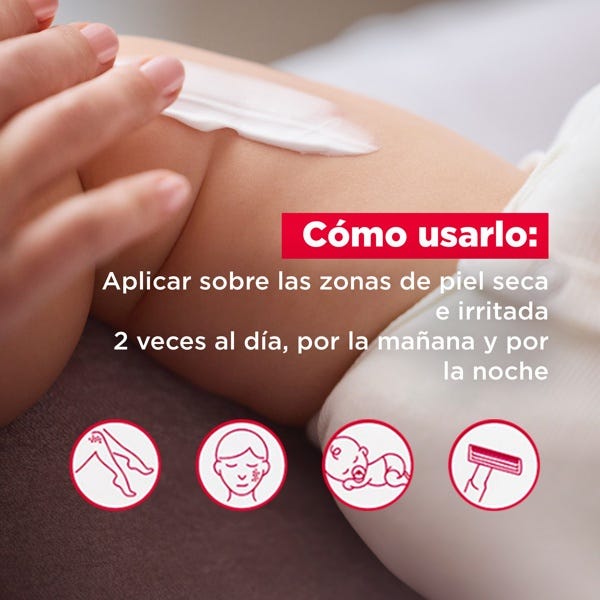 Cómo usarlo:

Aplicar sobre las zonas de piel seca e irritada
2 veces al día, por la mañana y por la noche