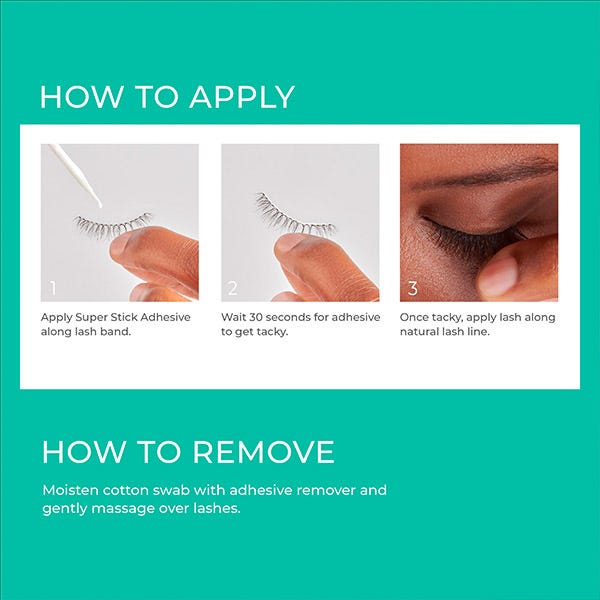 HOW TO APPLY

1

Apply Super Stick Adhesive along lash band.

2

Wait 30 seconds for adhesive to get tacky.

3

Once tacky, apply lash along natural lash line.

HOW TO REMOVE

Moisten cotton swab with adhesive remover and gently massage over lashes.