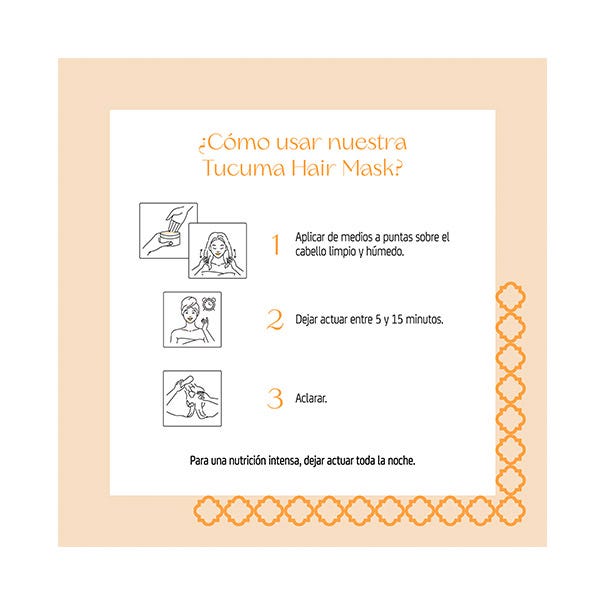 ¿Cómo usar nuestra Tucuma Hair Mask?

1 Aplicar de medios a puntas sobre el cabello limpio y húmedo.

2 Dejar actuar entre 5 y 15 minutos.

3 Aclarar.

Para una nutrición intensa, dejar actuar toda la noche.