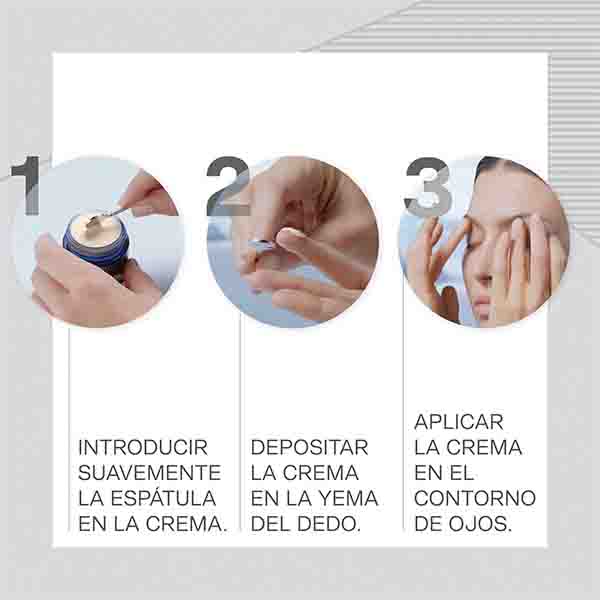 1

INTRODUCIR SUAVEMENTE LA ESPÁTULA EN LA CREMA.

2

DEPOSITAR LA CREMA EN LA YEMA DEL DEDO.

3

APLICAR LA CREMA EN EL CONTORNO DE OJOS.