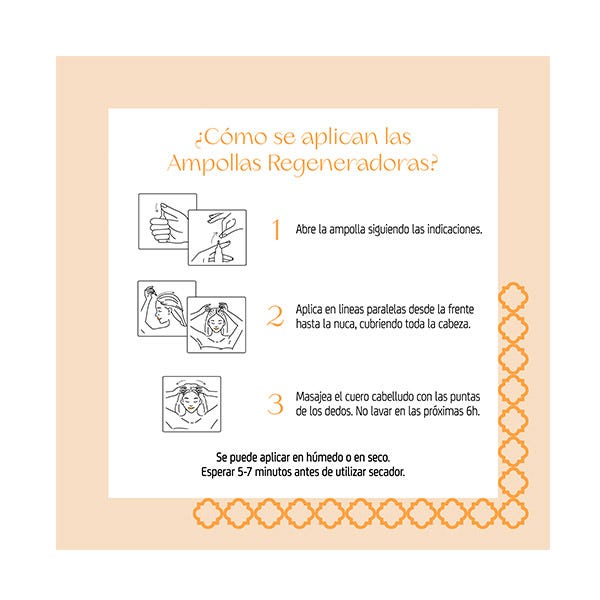 ¿Cómo se aplican las Ampollas Regeneradoras?

1 Abre la ampolla siguiendo las indicaciones.

2 Aplica en lineas paralelas desde la frente hasta la nuca, cubriendo toda la cabeza.

3 Masajea el cuero cabelludo con las puntas de los dedos. No lavar en las próximas 6h.

Se puede aplicar en húmedo o en seco.
Esperar 5-7 minutos antes de utilizar secador.