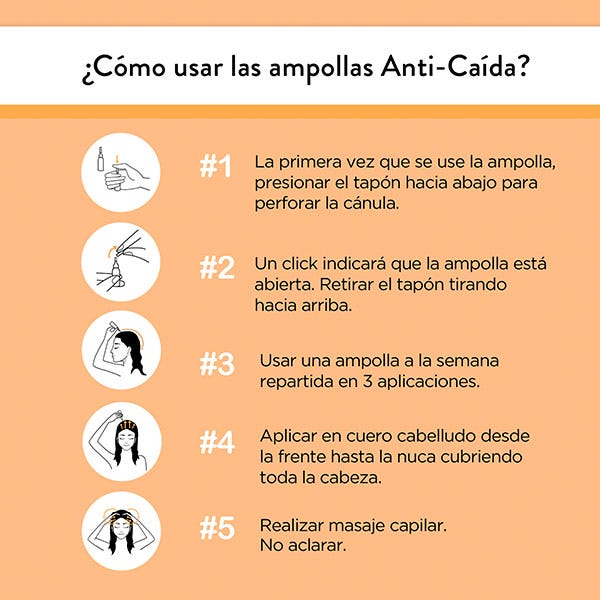 ¿Cómo usar las ampollas Anti-Caída?

#1 La primera vez que se use la ampolla, presionar el tapón hacia abajo para perforar la cánula.

#2 Un click indicará que la ampolla está abierta. Retirar el tapón tirando hacia arriba.

#3 Usar una ampolla a la semana repartida en 3 aplicaciones.

#4 Aplicar en cuero cabelludo desde la frente hasta la nuca cubriendo toda la cabeza.

#5 Realizar masaje capilar. No aclarar.