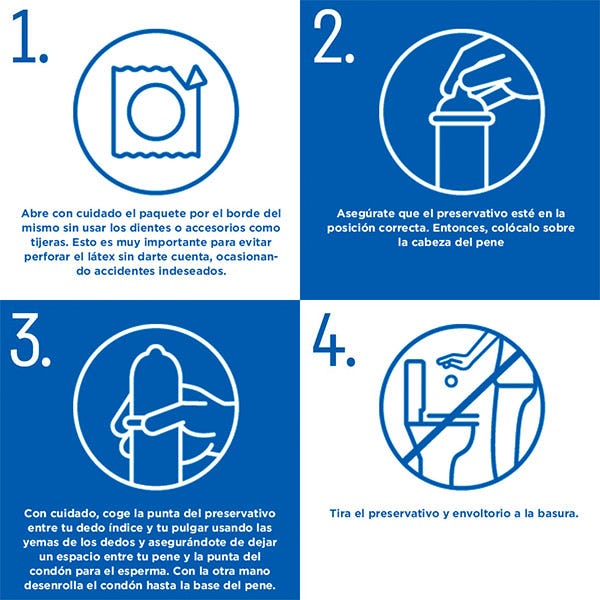 1.

Abre con cuidado el paquete por el borde del mismo sin usar los dientes o accesorios como tijeras. Esto es muy importante para evitar perforar el látex sin darte cuenta, ocasionando accidentes indeseados.

2.

Asegúrate que el preservativo esté en la posición correcta. Entonces, colócalo sobre la cabeza del pene

3.

Con cuidado, coge la punta del preservativo entre tu dedo índice y tu pulgar usando las yemas de los dedos y asegurándote de dejar un espacio entre tu pene y la punta del condón para el esperma. Con la otra mano desenrolla el condón hasta la base del pene.

4.

Tira el preservativo y envoltorio a la basura.