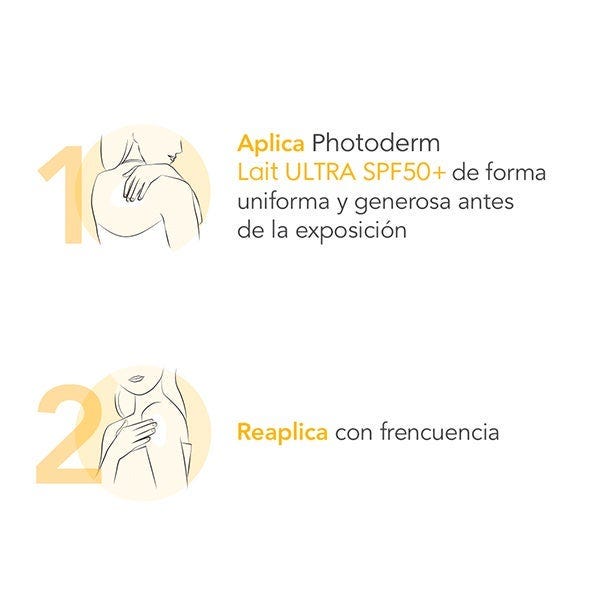 1

Aplica Photoderm Lait ULTRA SPF50+ de forma uniforma y generosa antes de la exposición

2

Reaplica con frencuencia