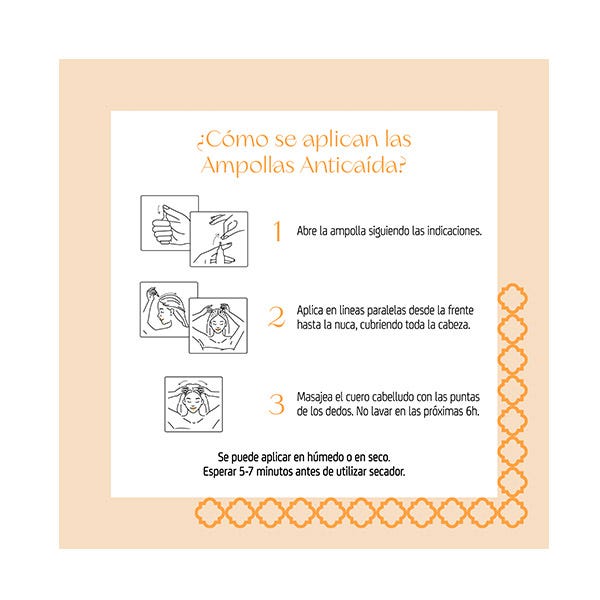 ¿Cómo se aplican las Ampollas Anticaída?

1 Abre la ampolla siguiendo las indicaciones.

2 Aplica en lineas paralelas desde la frente hasta la nuca, cubriendo toda la cabeza.

3 Masajea el cuero cabelludo con las puntas de los dedos. No lavar en las próximas 6h.

Se puede aplicar en húmedo o en seco.
Esperar 5-7 minutos antes de utilizar secador.