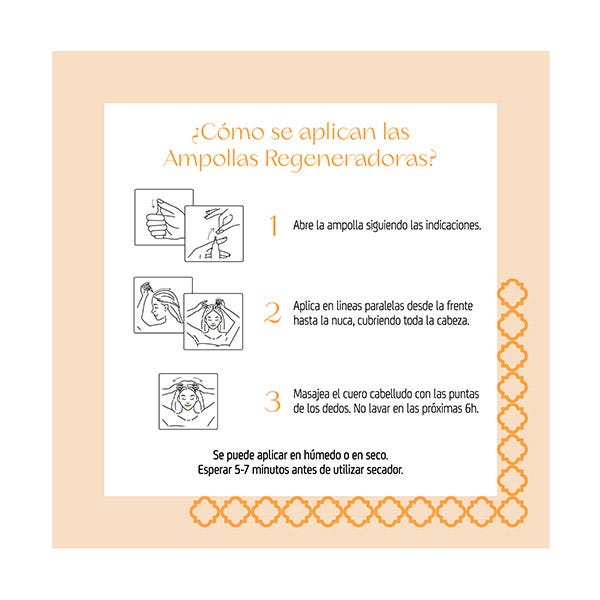 ¿Cómo se aplican las Ampollas Regeneradoras?

1 Abre la ampolla siguiendo las indicaciones.

2 Aplica en lineas paralelas desde la frente hasta la nuca, cubriendo toda la cabeza.

3 Masajea el cuero cabelludo con las puntas de los dedos. No lavar en las próximas 6h.

Se puede aplicar en húmedo o en seco. Esperar 5-7 minutos antes de utilizar secador.