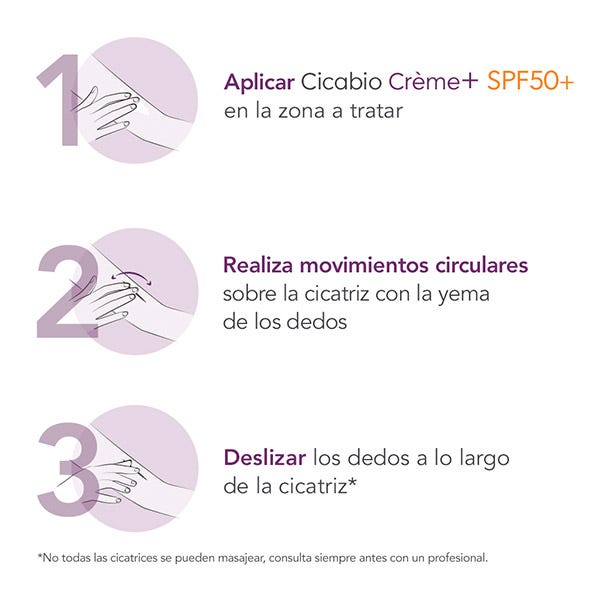 1

Aplicar Cicabio Crème+ SPF50+ en la zona a tratar

2

Realiza movimientos circulares sobre la cicatriz con la yema de los dedos

3

Deslizar los dedos a lo largo de la cicatriz*

*No todas las cicatrices se pueden masajear, consulta siempre antes con un profesional.