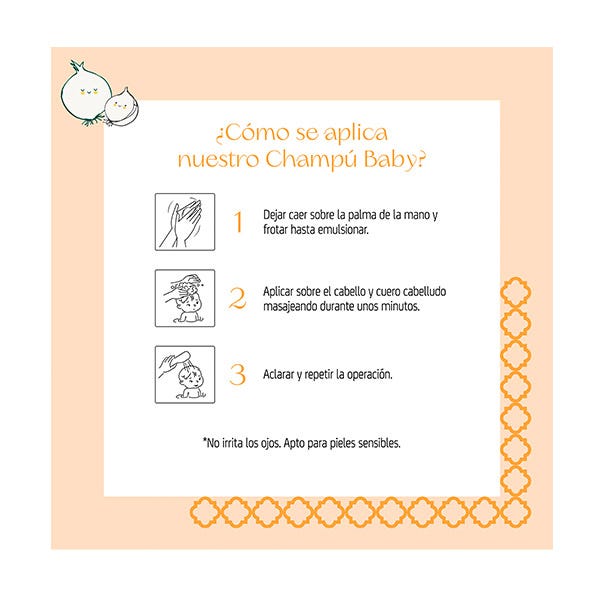 ¿Cómo se aplica nuestro Champú Baby?

1 Dejar caer sobre la palma de la mano y frotar hasta emulsionar.

2 Aplicar sobre el cabello y cuero cabelludo masajeando durante unos minutos.

3 Aclarar y repetir la operación.

*No irrita los ojos. Apto para pieles sensibles.