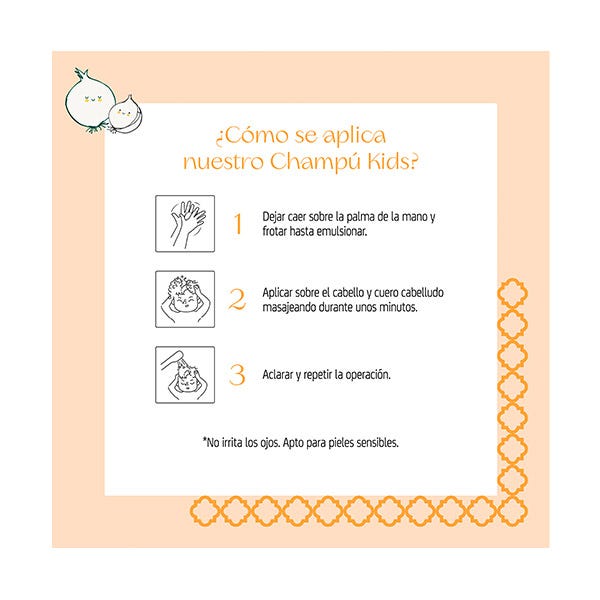 ¿Cómo se aplica nuestro Champú Kids?

1 Dejar caer sobre la palma de la mano y frotar hasta emulsionar.

2 Aplicar sobre el cabello y cuero cabelludo masajeando durante unos minutos.

3 Aclarar y repetir la operación.

*No irrita los ojos. Apto para pieles sensibles.