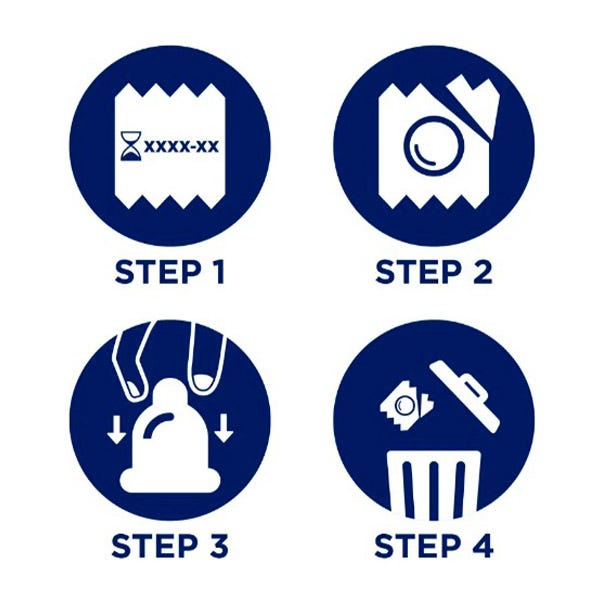 XXXX-XX

STEP 1

STEP 2

STEP 3

STEP 4