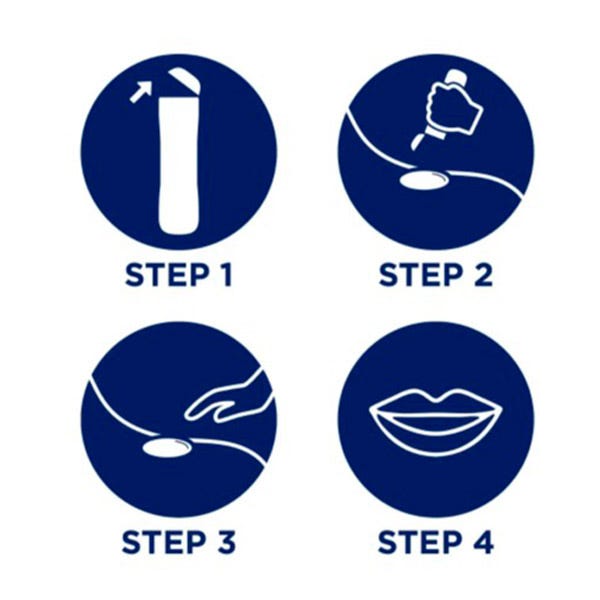 STEP 1

STEP 2

STEP 3

STEP 4