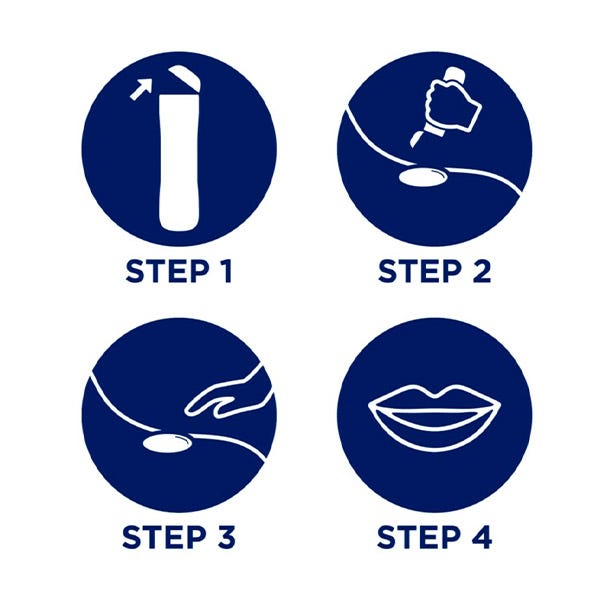 STEP 1

STEP 2

STEP 3

STEP 4