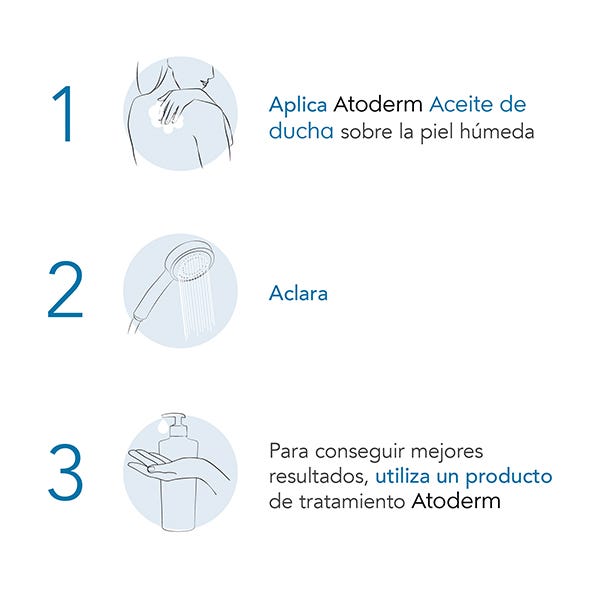 1

Aplica Atoderm Aceite de ducha sobre la piel húmeda

2

Aclara

3

Para conseguir mejores resultados, utiliza un producto de tratamiento Atoderm