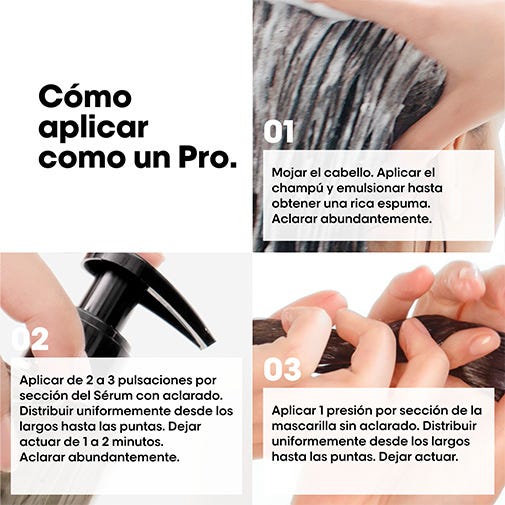 Cómo aplicar como un Pro.

01

Mojar el cabello. Aplicar el champú y emulsionar hasta obtener una rica espuma. Aclarar abundantemente.

02

Aplicar de 2 a 3 pulsaciones por sección del Sérum con aclarado. Distribuir uniformemente desde los largos hasta las puntas. Dejar actuar de 1 a 2 minutos. Aclarar abundantemente.

03

Aplicar 1 presión por sección de la mascarilla sin aclarado. Distribuir uniformemente desde los largos hasta las puntas. Dejar actuar.