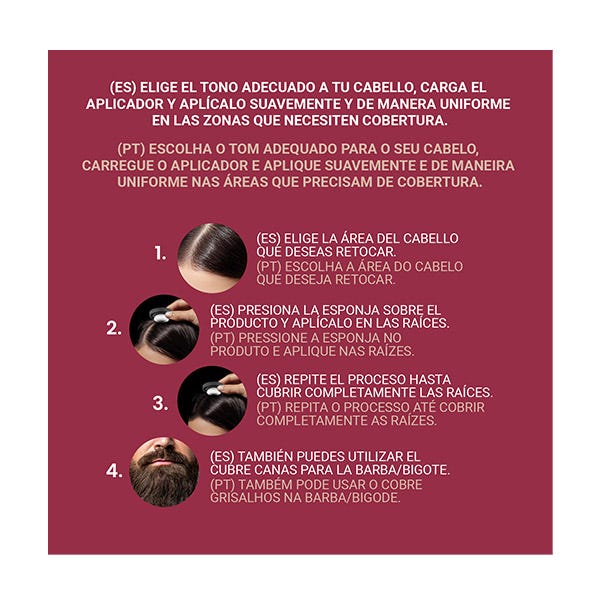 (ES) ELIGE EL TONO ADECUADO A TU CABELLO, CARGA EL APLICADOR Y APLÍCALO SUAVEMENTE Y DE MANERA UNIFORME EN LAS ZONAS QUE NECESITEN COBERTURA.

(PT) ESCOLHA O TOM ADEQUADO PARA O SEU CABELO, CARREGUE O APLICADOR E APLIQUE SUAVEMENTE E DE MANEIRA UNIFORME NAS ÁREAS QUE PRECISAM DE COBERTURA.

1. (ES) ELIGE LA ÁREA DEL CABELLO QUE DESEAS RETOCAR.
(PT) ESCOLHA A ÁREA DO CABELO QUE DESEJA RETOCAR.

2. (ES) PRESIONA LA ESPONJA SOBRE EL PRODUCTO Y APLÍCALO EN LAS RAÍCES.
(PT) PRESSIONE A ESPONJA NO PRODUTO E APLIQUE NAS RAÍZES.

3. (ES) REPITE EL PROCESO HASTA CUBRIR COMPLETAMENTE LAS RAÍCES.
(PT) REPITA O PROCESSO ATÉ COBRIR COMPLETAMENTE AS RAÍZES.

4. (ES) TAMBIÉN PUEDES UTILIZAR EL CUBRE CANAS PARA LA BARBA/BIGOTE.
(PT) TAMBÉM PODE USAR O COBRE GRISALHOS NA BARBA/BIGODE.