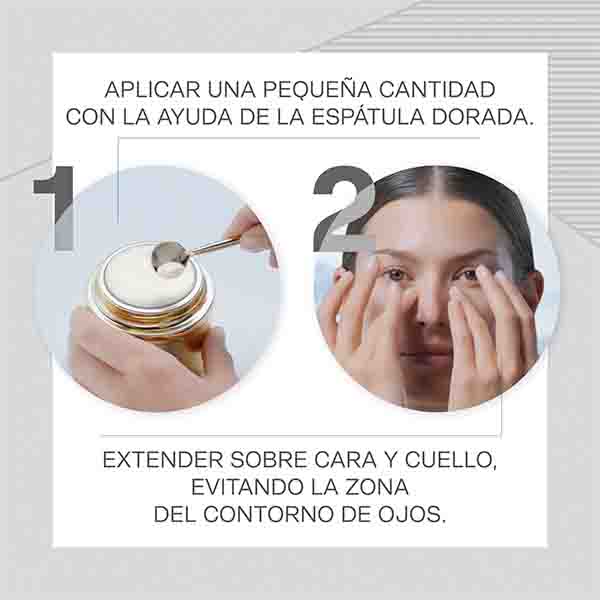 APLICAR UNA PEQUEÑA CANTIDAD CON LA AYUDA DE LA ESPÁTULA DORADA.

1

2

EXTENDER SOBRE CARA Y CUELLO, EVITANDO LA ZONA DEL CONTORNO DE OJOS.