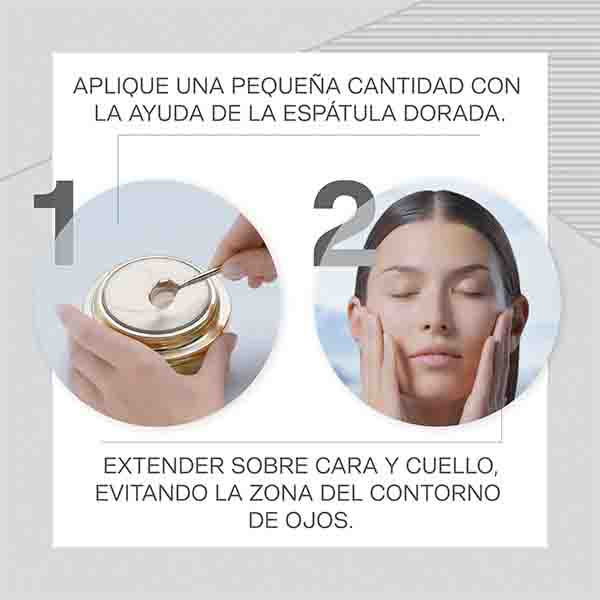 APLIQUE UNA PEQUEÑA CANTIDAD CON LA AYUDA DE LA ESPÁTULA DORADA.

1

2

EXTENDER SOBRE CARA Y CUELLO, EVITANDO LA ZONA DEL CONTORNO DE OJOS.