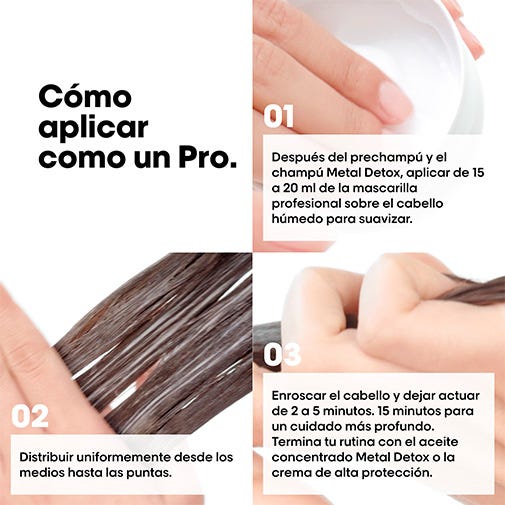 Cómo aplicar como un Pro.

01

Después del prechampú y el champú Metal Detox, aplicar de 15 a 20 ml de la mascarilla profesional sobre el cabello húmedo para suavizar.

02

Distribuir uniformemente desde los medios hasta las puntas.

03

Enroscar el cabello y dejar actuar de 2 a 5 minutos. 15 minutos para un cuidado más profundo. Termina tu rutina con el aceite concentrado Metal Detox o la crema de alta protección.