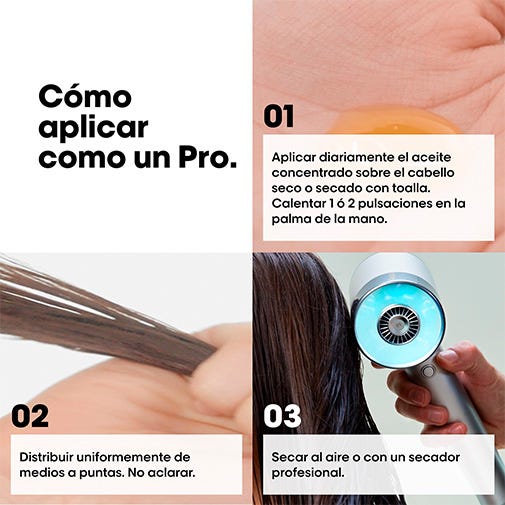 Cómo aplicar como un Pro.

01

Aplicar diariamente el aceite concentrado sobre el cabello seco o secado con toalla. Calentar 1 ó 2 pulsaciones en la palma de la mano.

02

Distribuir uniformemente de medios a puntas. No aclarar.

03

Secar al aire o con un secador profesional.